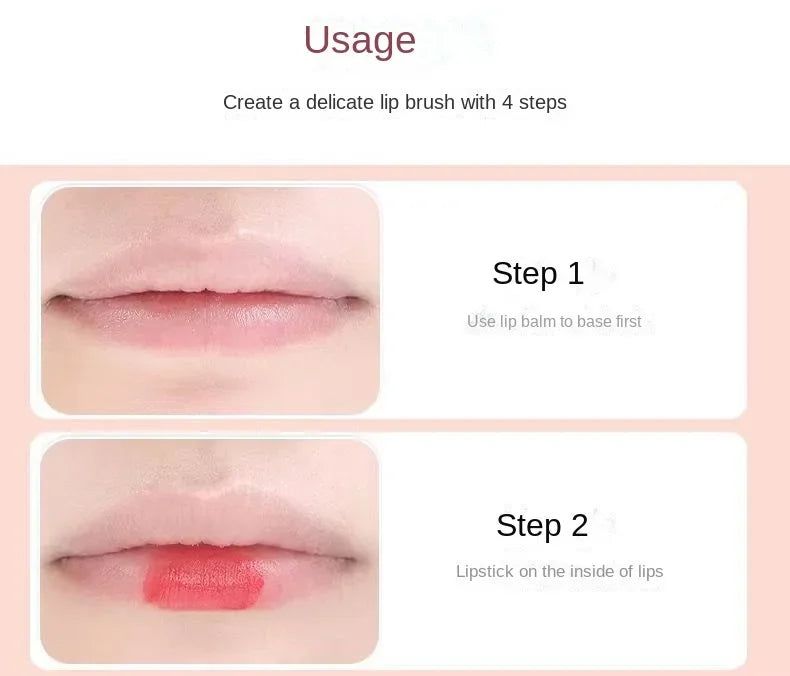 Usage

Create a delicate lip brush with 4 steps

Step 1

Use lip balm to base first

Step 2

Lipstick on the inside of lips